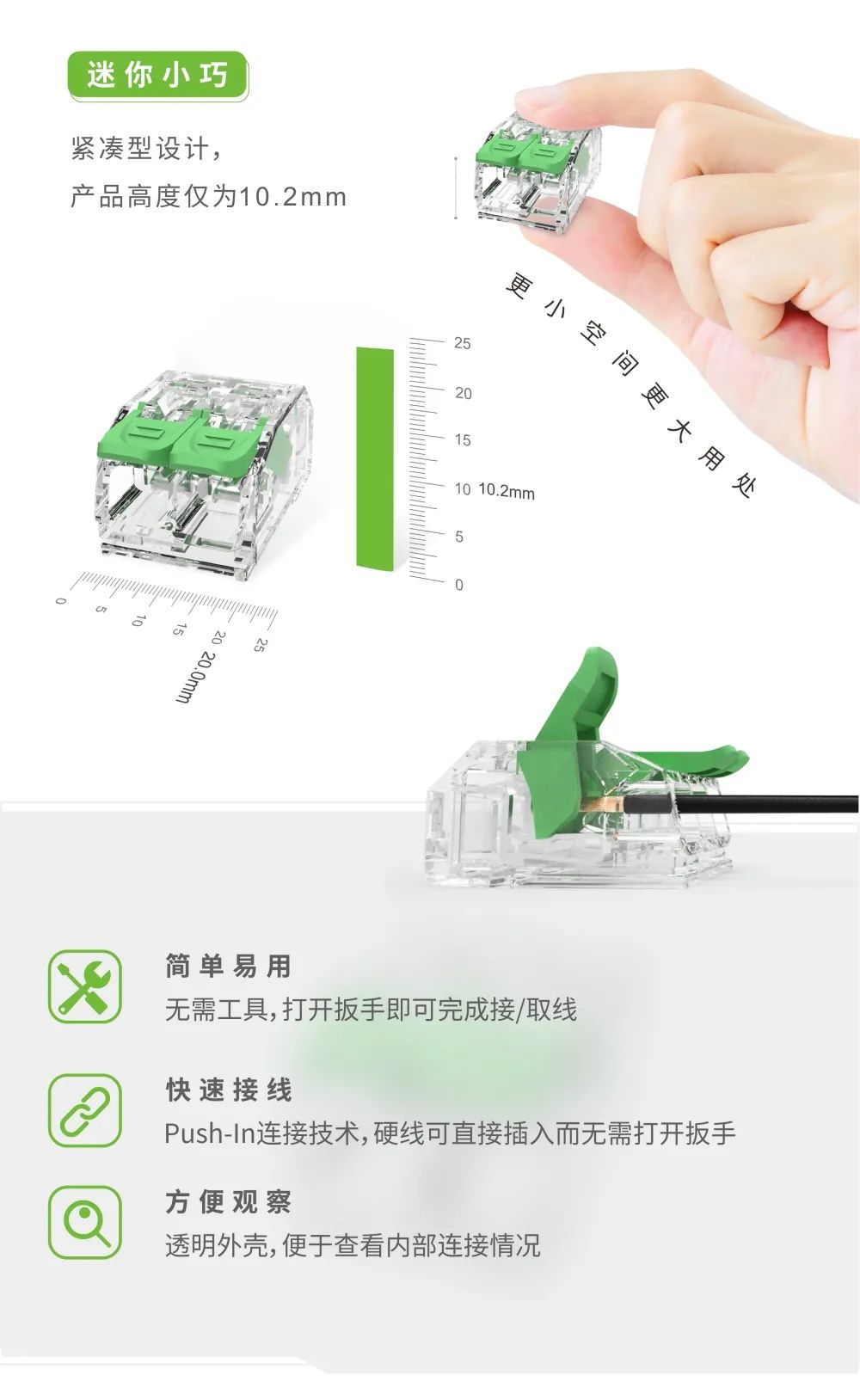 迷你小巧

紧凑型设计，
产品高度仅为10.2mm

更小空间更大用处

25
20
15
10 10.2mm
5
0

0
5
10
15
20
25
20.0mm

简单易用
无需工具，打开扳手即可完成接/取线

快速接线
Push-In连接技术，硬线可直接插入而无需打开扳手

方便观察
透明外壳，便于查看内部连接情况